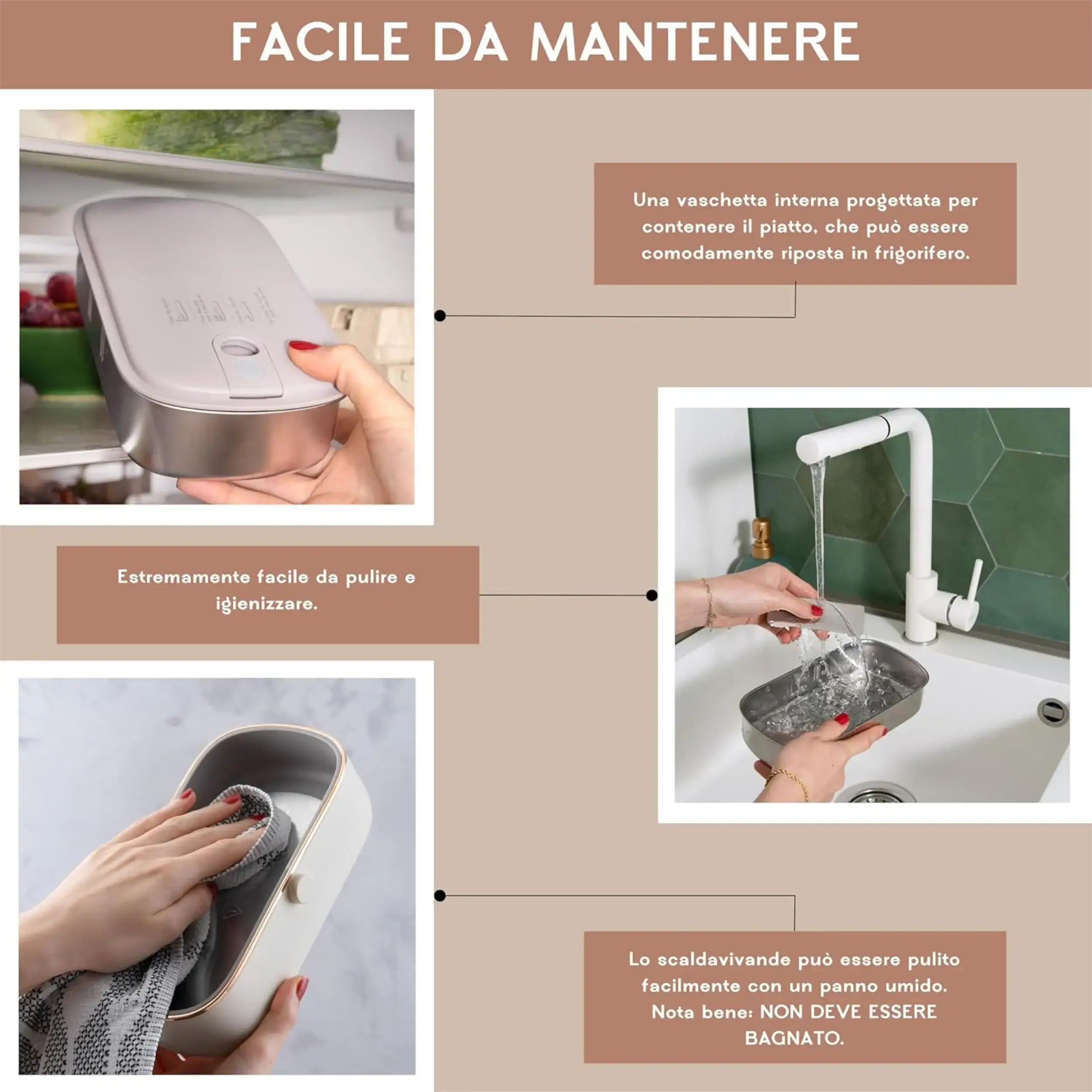 FACILE DA MANTENERE

Una vaschetta interna progettata per contenere il piatto, che può essere comodamente riposta in frigorifero.

Estremamente facile da pulire e igienizzare.

Lo scaldavivande può essere pulito facilmente con un panno umido. Nota bene: NON DEVE ESSERE BAGNATO.